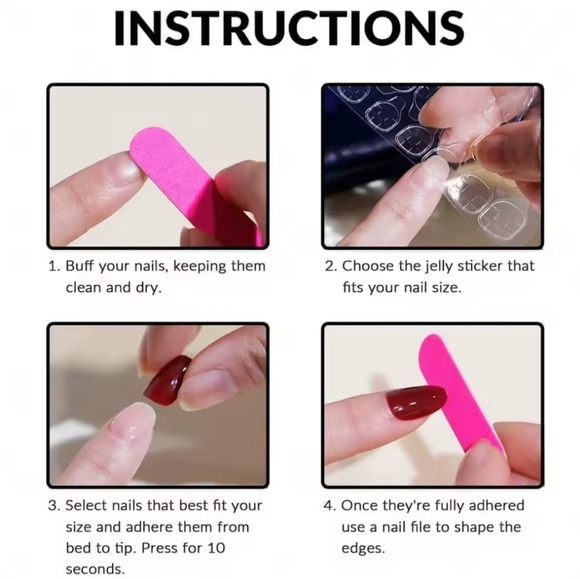 INSTRUCTIONS

1. Buff your nails, keeping them clean and dry.

2. Choose the jelly sticker that fits your nail size.

3. Select nails that best fit your size and adhere them from bed to tip. Press for 10 seconds.

4. Once they're fully adhered use a nail file to shape the edges.